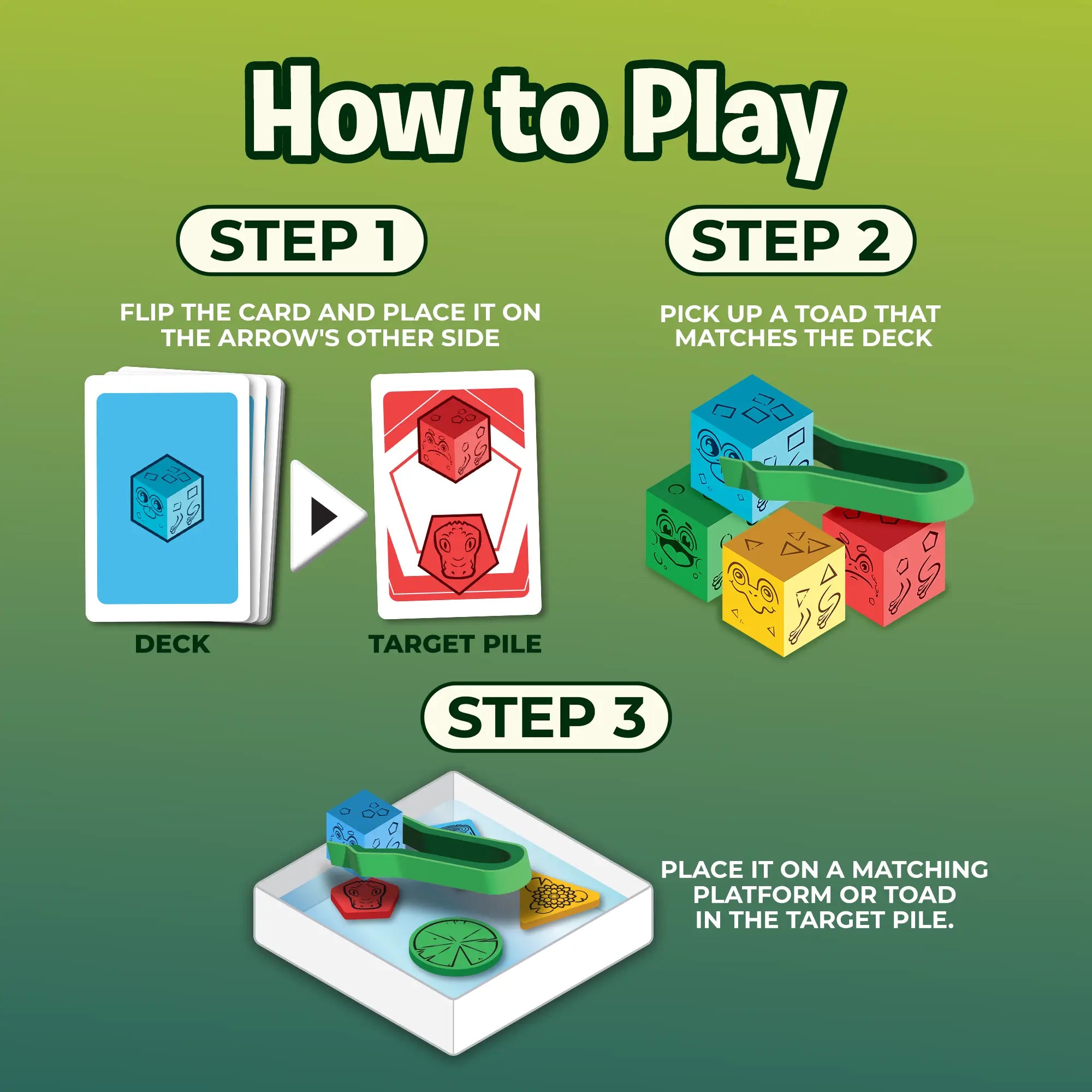 How to Play

STEP 1

FLIP THE CARD AND PLACE IT ON THE ARROW'S OTHER SIDE

DECK

TARGET PILE

STEP 2

PICK UP A TOAD THAT MATCHES THE DECK

STEP 3

PLACE IT ON A MATCHING PLATFORM OR TOAD IN THE TARGET PILE.